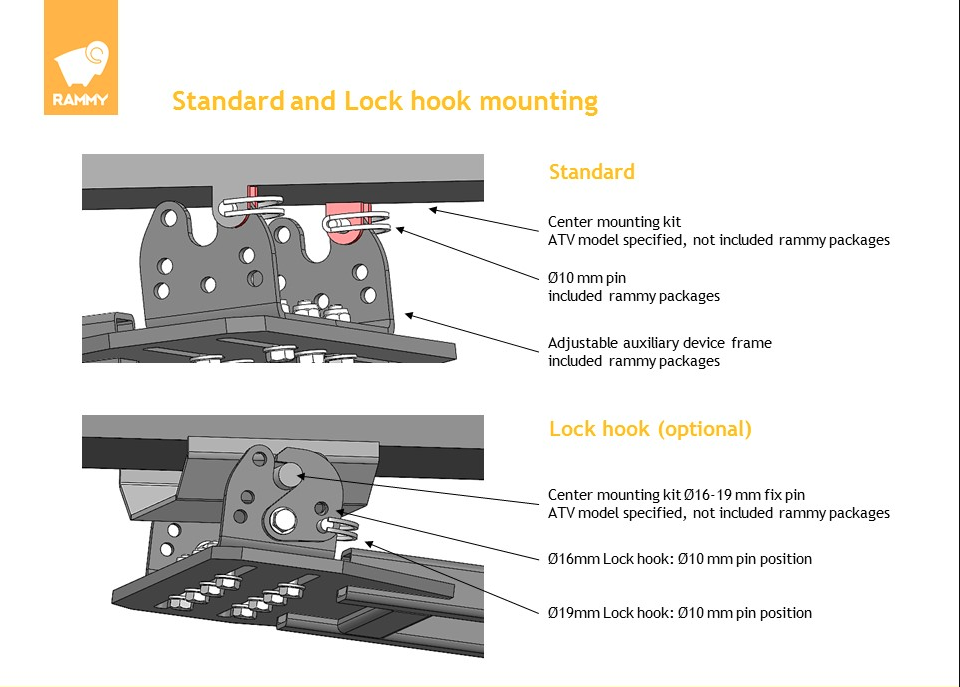 RAMMY

Standard and Lock hook mounting

Standard

Center mounting kit
ATV model specified, not included rammy packages

Ø10 mm pin
included rammy packages

Adjustable auxiliary device frame
included rammy packages

Lock hook (optional)

Center mounting kit Ø16-19 mm fix pin
ATV model specified, not included rammy packages

Ø16mm Lock hook: Ø10 mm pin position

Ø19mm Lock hook: Ø10 mm pin position